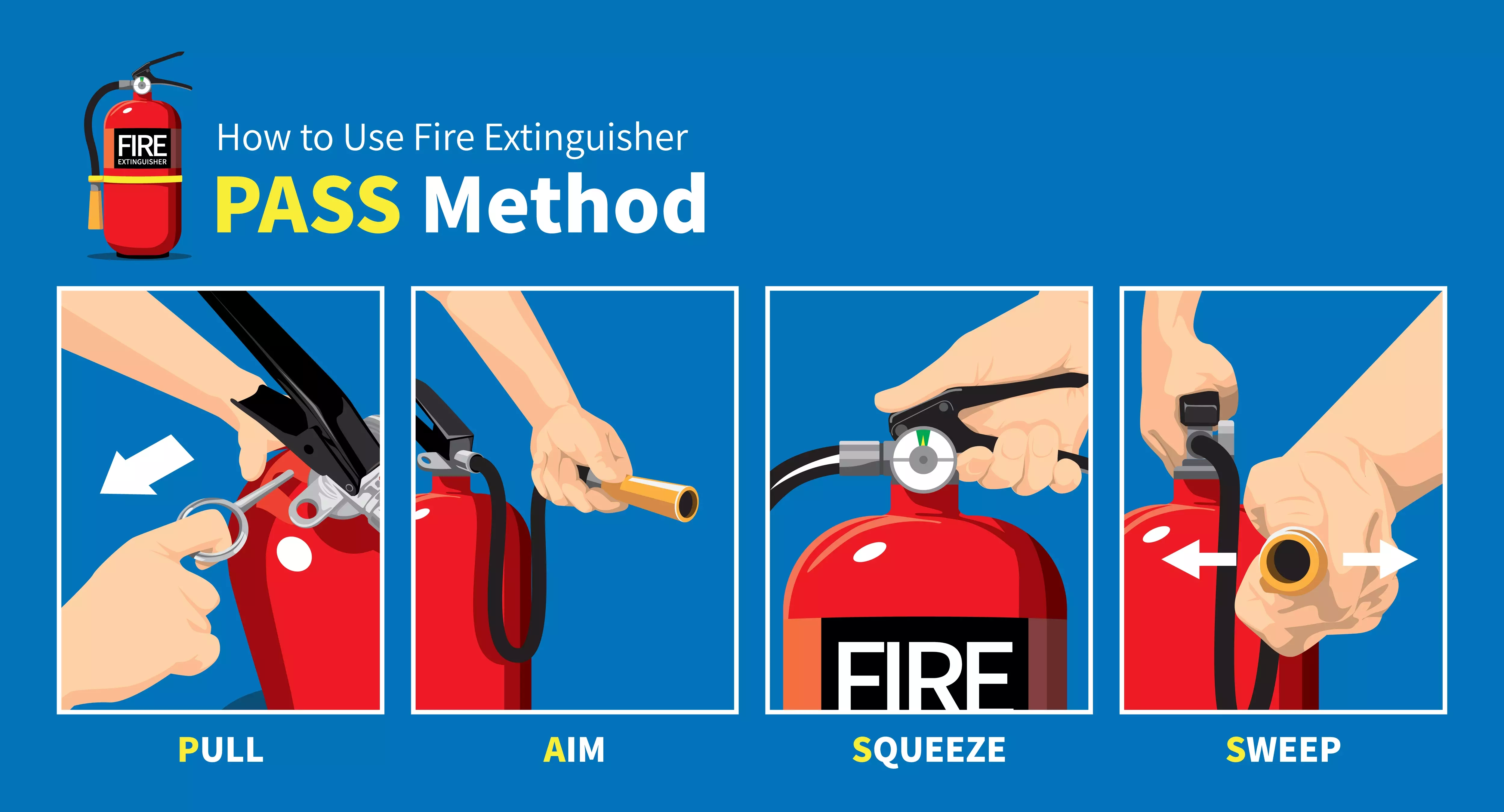 FIRE
EXTINGUISHER

How to Use Fire Extinguisher
PASS Method

FIRE

PULL

AIM

SQUEEZE

SWEEP