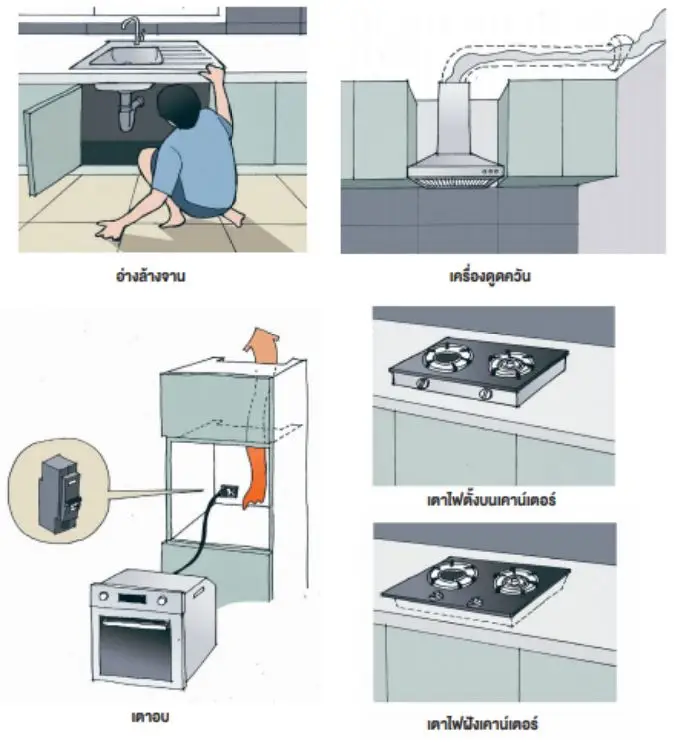 อ่างล้างจาน

เครื่องดูดควัน

เตาอบ

เตาไฟตั้งบนเคาน์เตอร์

เตาไฟฝังเคาน์เตอร์